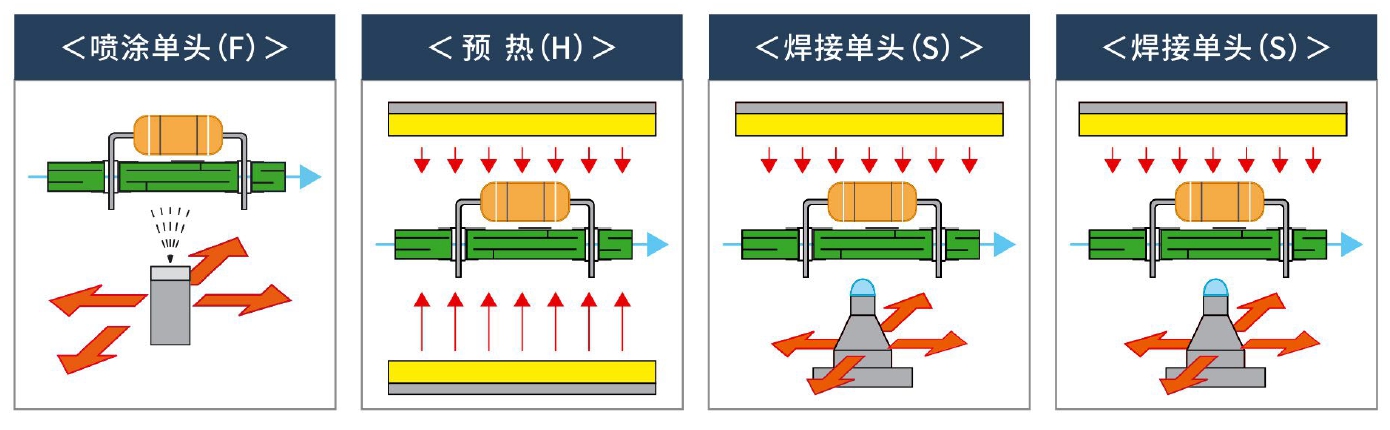 ＜喷涂单头(F)＞

＜预 热(H)＞

＜焊接单头(S)＞

＜焊接单头(S)＞